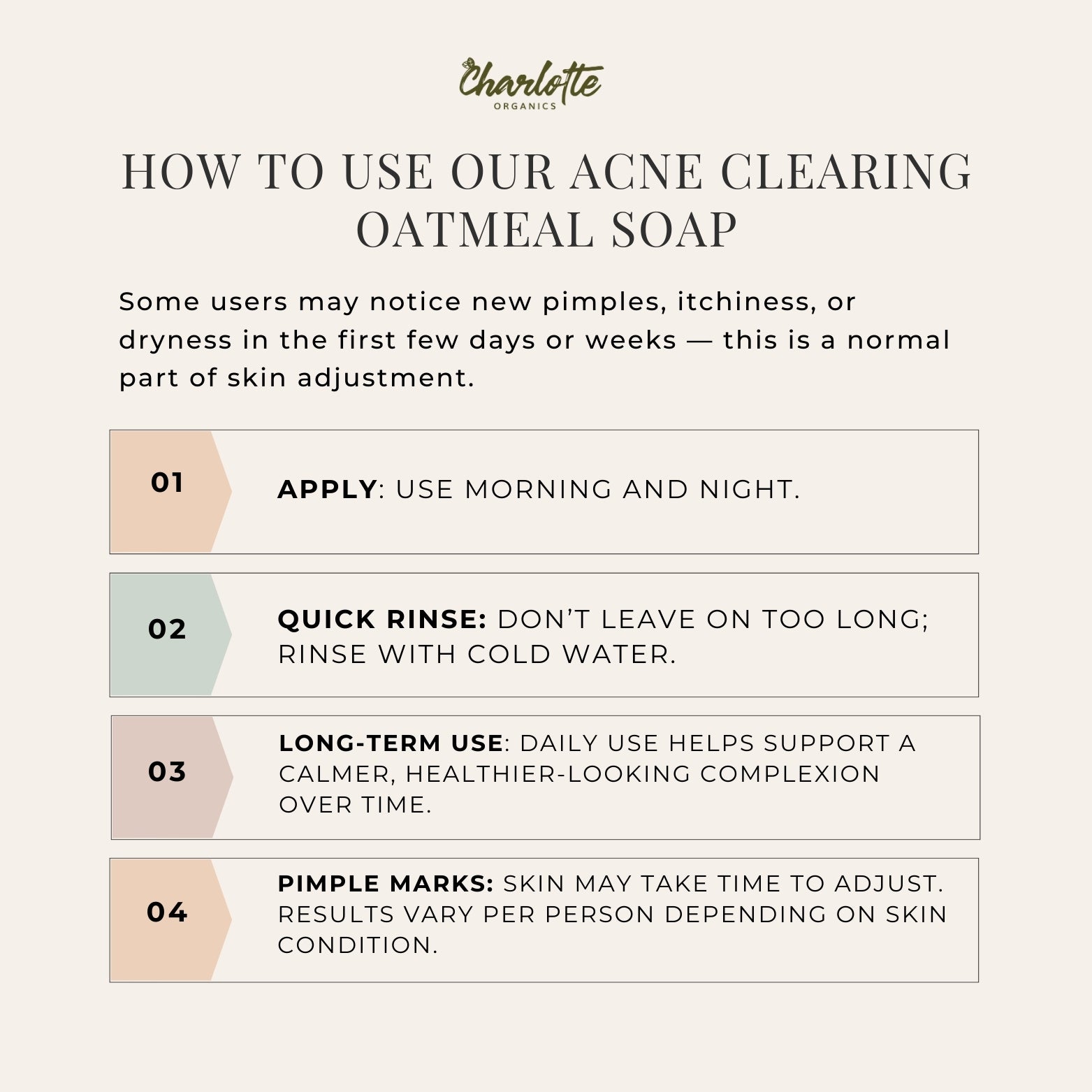 Charlotte
ORGANICS

HOW TO USE OUR ACNE CLEARING OATMEAL SOAP

Some users may notice new pimples, itchiness, or dryness in the first few days or weeks — this is a normal part of skin adjustment.

01

APPLY: USE MORNING AND NIGHT.

02

QUICK RINSE: DON'T LEAVE ON TOO LONG; RINSE WITH COLD WATER.

03

LONG-TERM USE: DAILY USE HELPS SUPPORT A CALMER, HEALTHIER-LOOKING COMPLEXION OVER TIME.

04

PIMPLE MARKS: SKIN MAY TAKE TIME TO ADJUST. RESULTS VARY PER PERSON DEPENDING ON SKIN CONDITION.