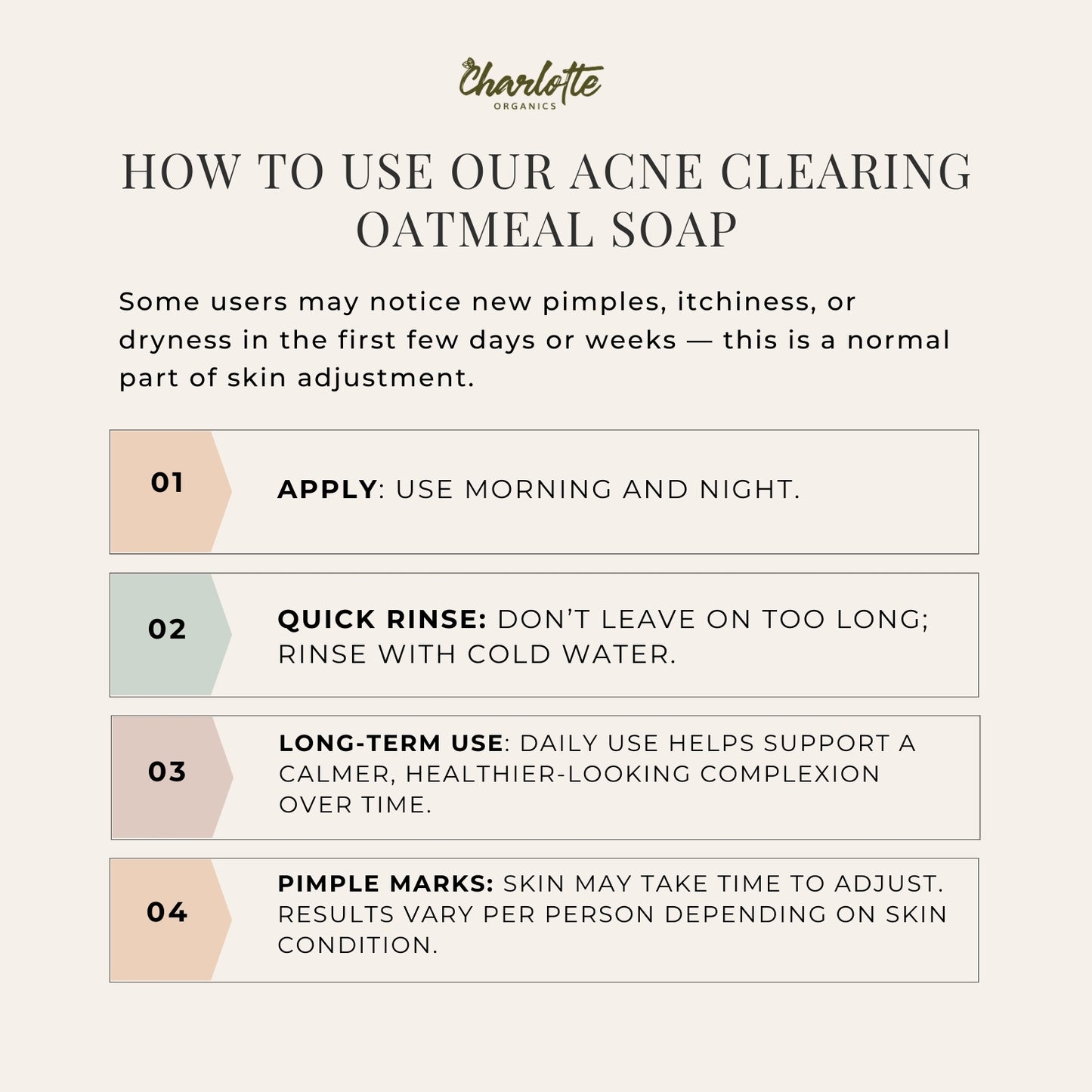 Charlotte
ORGANICS

HOW TO USE OUR ACNE CLEARING OATMEAL SOAP

Some users may notice new pimples, itchiness, or dryness in the first few days or weeks — this is a normal part of skin adjustment.

01

APPLY: USE MORNING AND NIGHT.

02

QUICK RINSE: DON'T LEAVE ON TOO LONG; RINSE WITH COLD WATER.

03

LONG-TERM USE: DAILY USE HELPS SUPPORT A CALMER, HEALTHIER-LOOKING COMPLEXION OVER TIME.

04

PIMPLE MARKS: SKIN MAY TAKE TIME TO ADJUST. RESULTS VARY PER PERSON DEPENDING ON SKIN CONDITION.